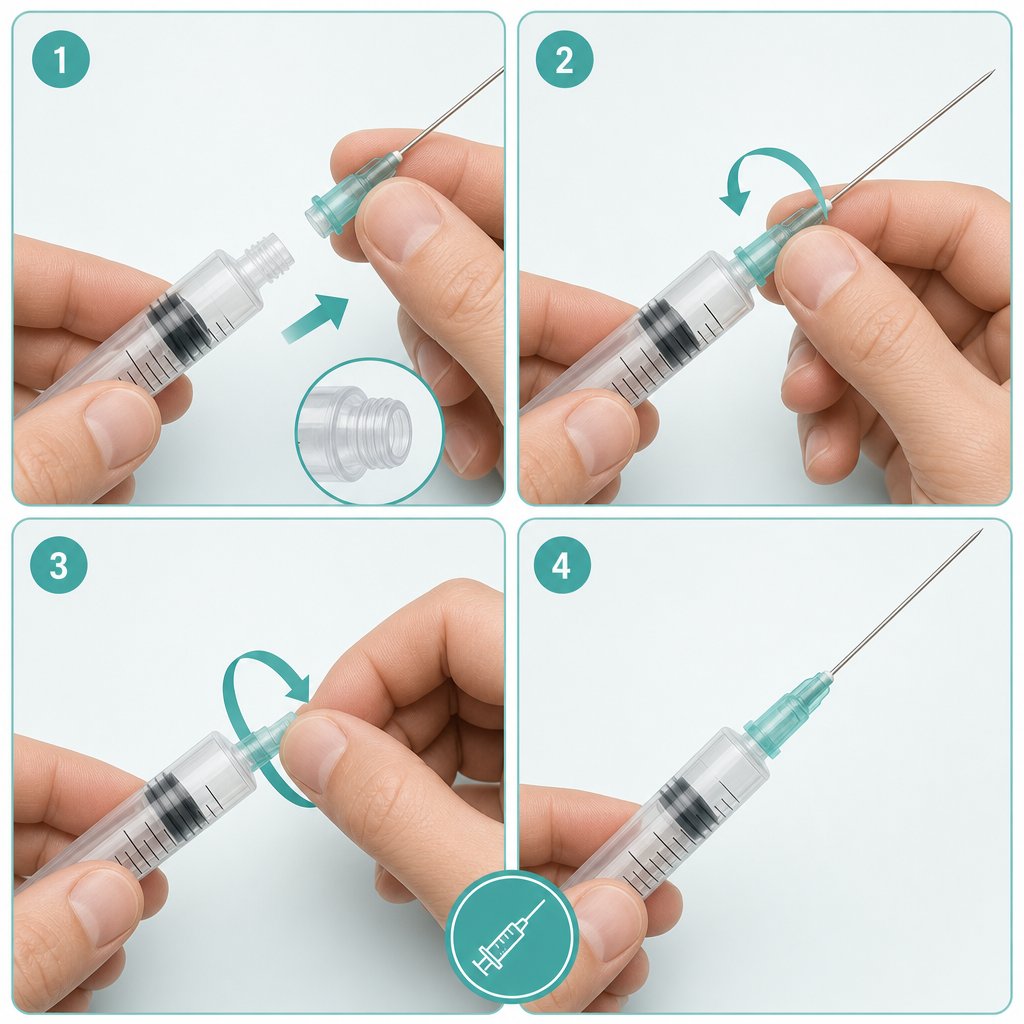 1
2
3
4